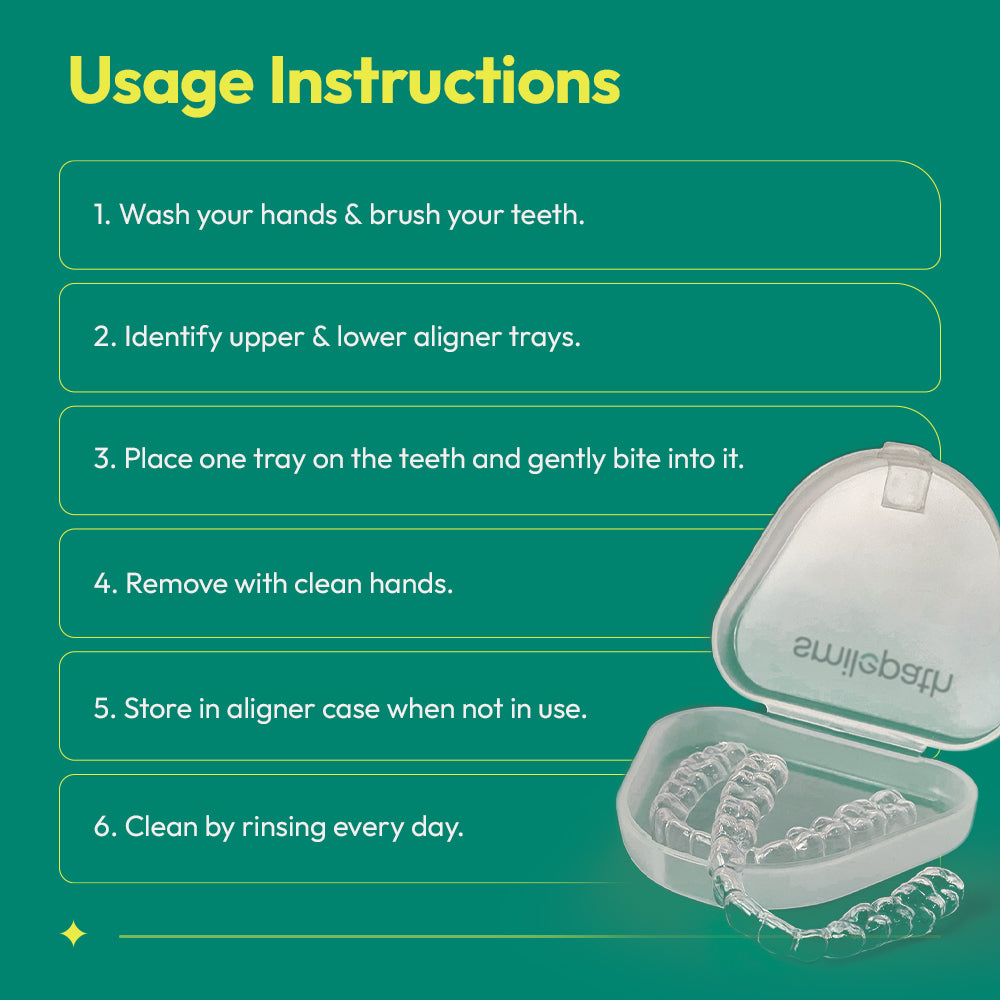 Usage Instructions

1. Wash your hands & brush your teeth.

2. Identify upper & lower aligner trays.

3. Place one tray on the teeth and gently bite into it.

4. Remove with clean hands.

5. Store in aligner case when not in use.

6. Clean by rinsing every day.

smilepath